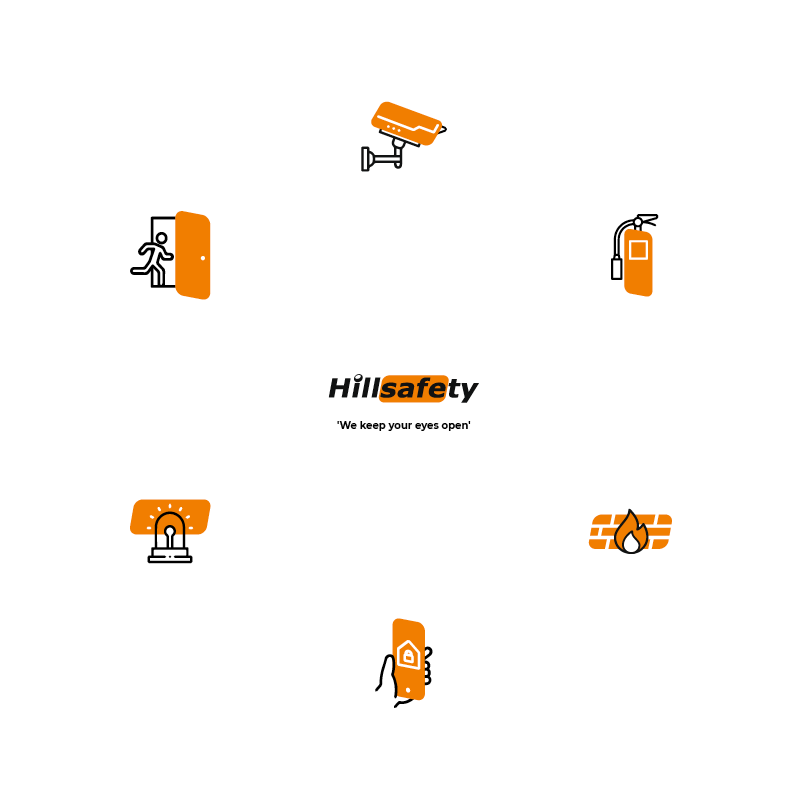 Hillsafety

'We keep your eyes open'